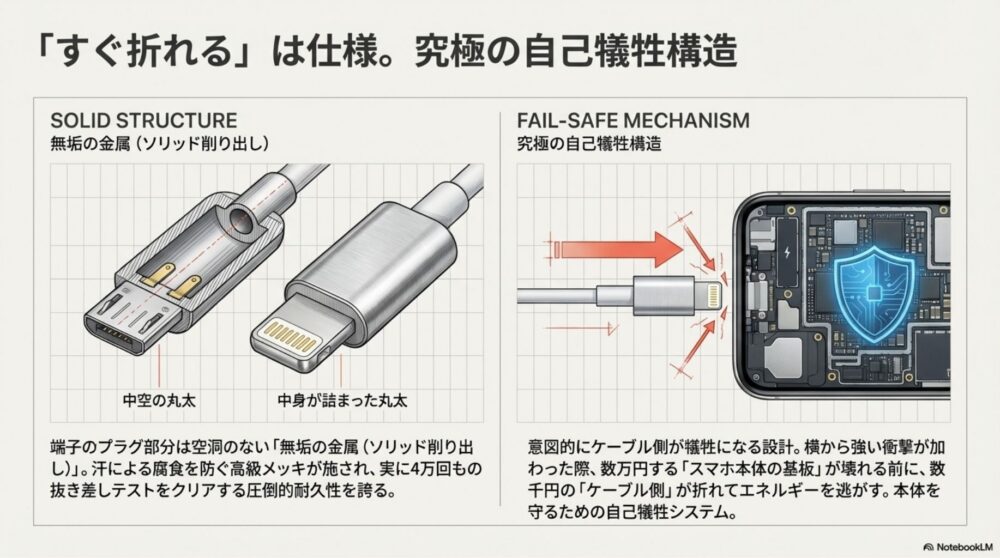 「すぐ折れる」は仕様。究極の自己犠牲構造

SOLID STRUCTURE
無垢の金属（ソリッド削り出し）

中空の丸太

中身が詰まった丸太

端子のプラグ部分は空洞のない「無垢の金属（ソリッド削り出し）」。汗による腐食を防ぐ高級メッキが施され、実に4万回もの抜き差しテストをクリアする圧倒的耐久性を誇る。

FAIL-SAFE MECHANISM
究極の自己犠牲構造

意図的にケーブル側が犠牲になる設計。横から強い衝撃が加わった際、数万円する「スマホ本体の基板」が壊れる前に、数千円の「ケーブル側」が折れてエネルギーを逃がす。本体を守るための自己犠牲システム。

NotebookLM